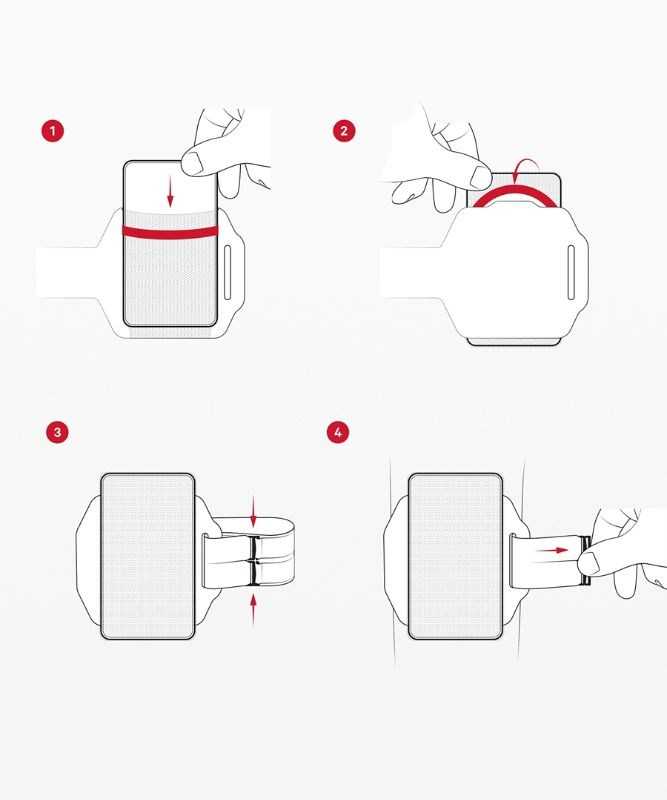 1

2

3

4